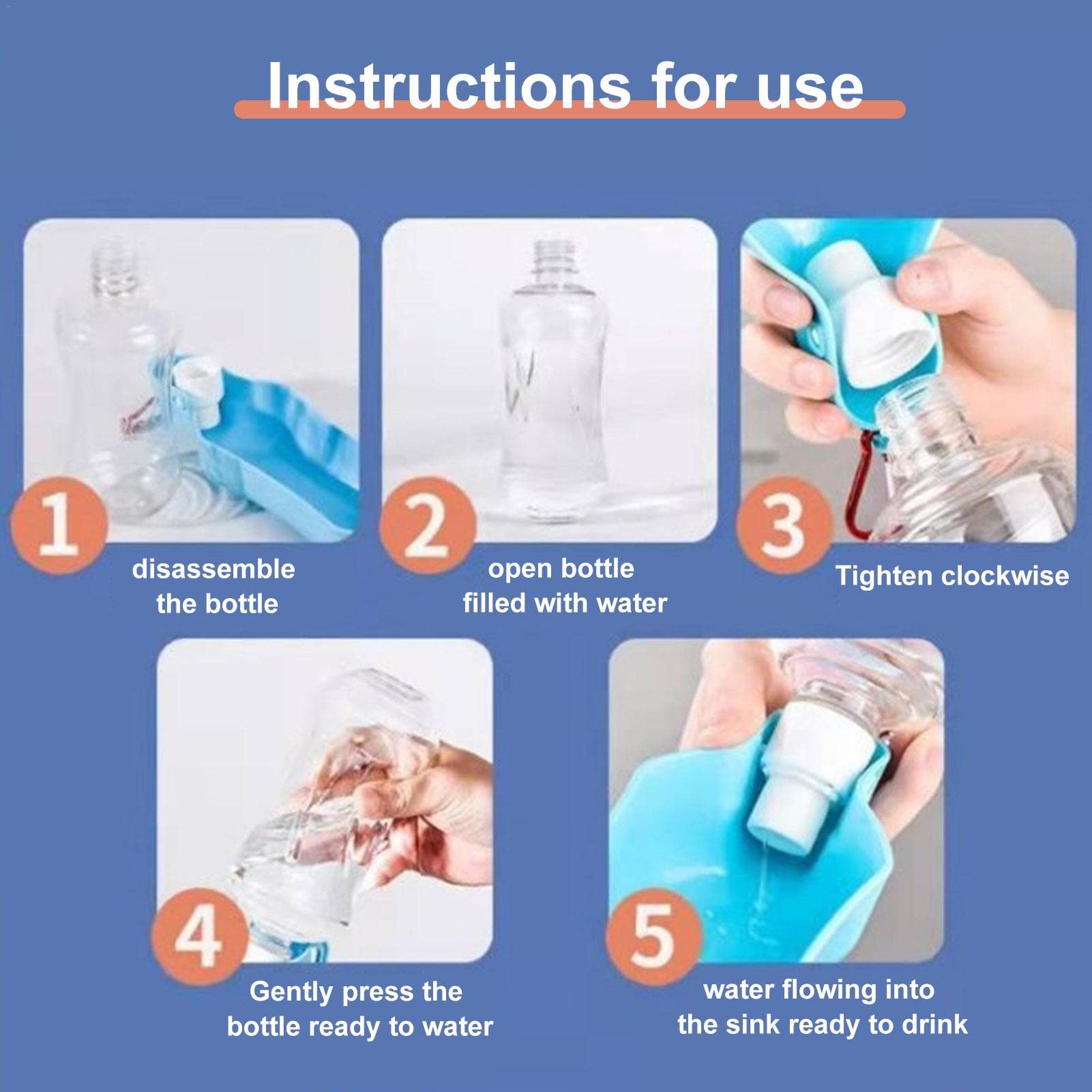 Instructions for use

1
disassemble the bottle

2
open bottle filled with water

3
Tighten clockwise

4
Gently press the bottle ready to water

5
water flowing into the sink ready to drink